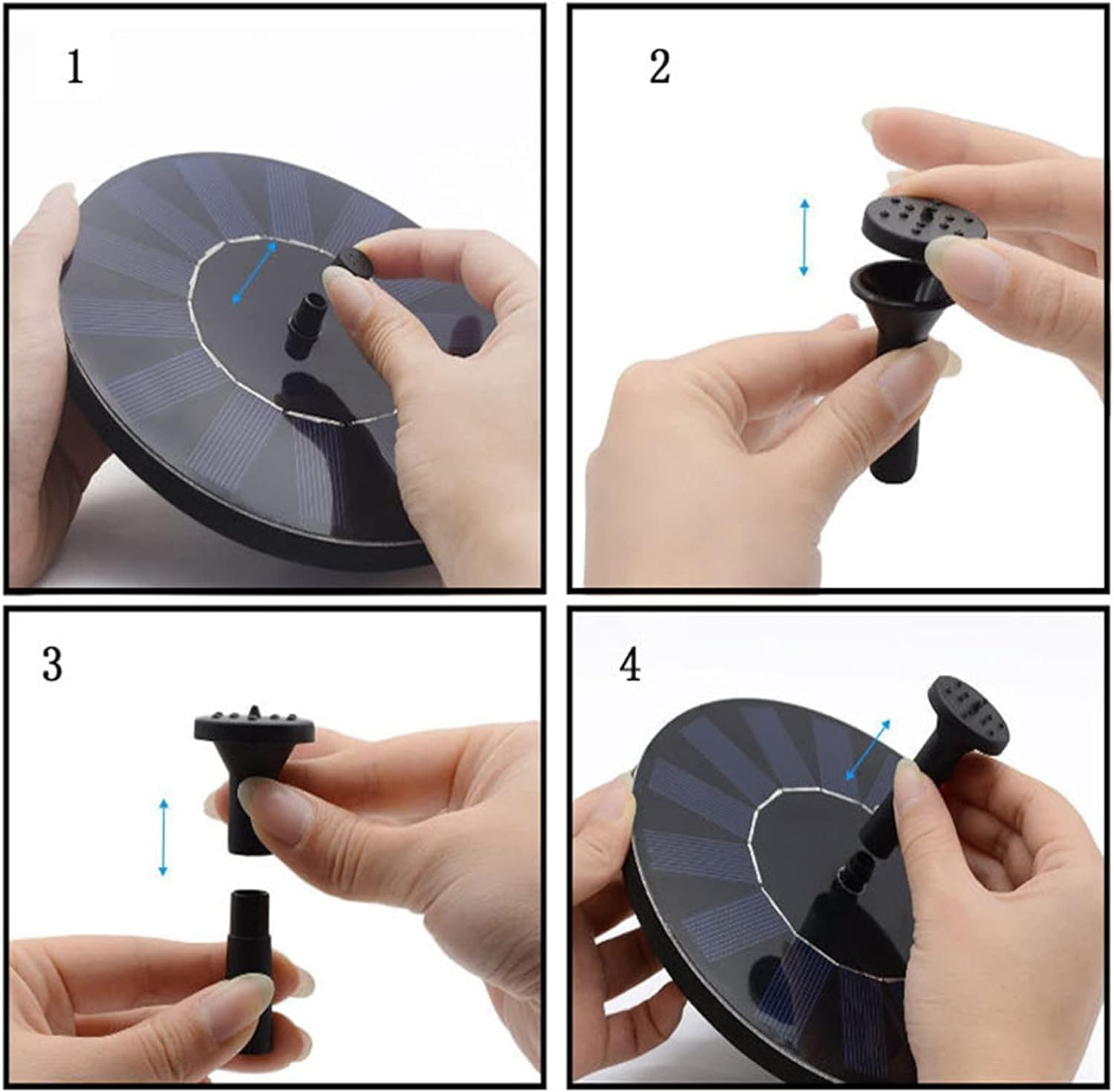 1

2

3

4